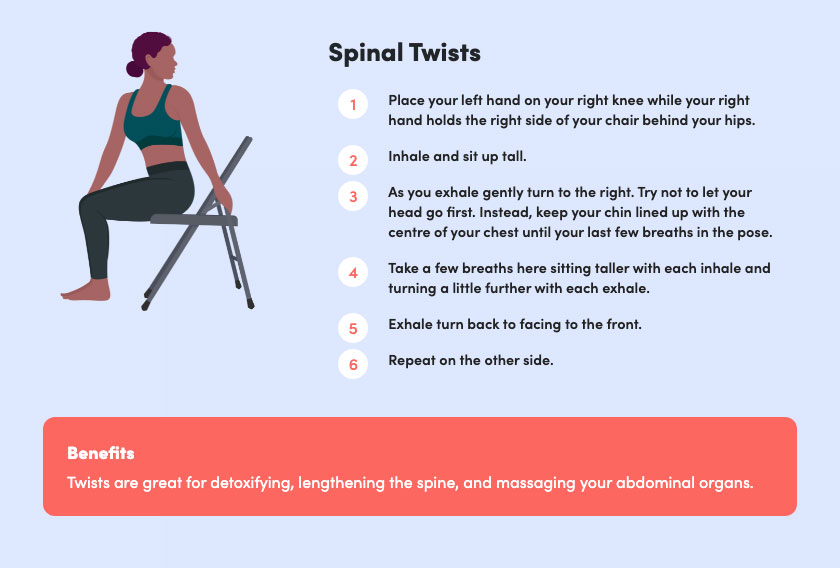 Spinal Twists

1 Place your left hand on your right knee while your right hand holds the right side of your chair behind your hips.

2 Inhale and sit up tall.

3 As you exhale gently turn to the right. Try not to let your head go first. Instead, keep your chin lined up with the centre of your chest until your last few breaths in the pose.

4 Take a few breaths here sitting taller with each inhale and turning a little further with each exhale.

5 Exhale turn back to facing to the front.

6 Repeat on the other side.

Benefits

Twists are great for detoxifying, lengthening the spine, and massaging your abdominal organs.