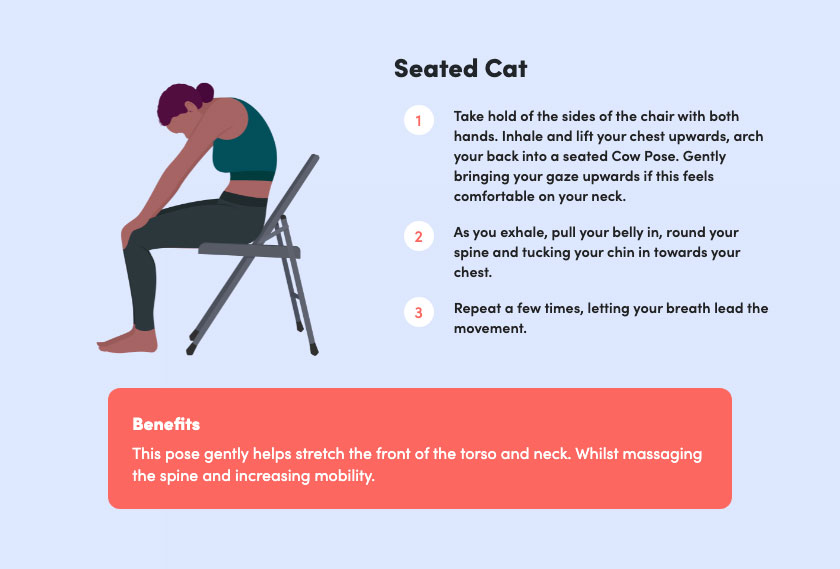 Seated Cat

1 Take hold of the sides of the chair with both hands. Inhale and lift your chest upwards, arch your back into a seated Cow Pose. Gently bringing your gaze upwards if this feels comfortable on your neck.

2 As you exhale, pull your belly in, round your spine and tucking your chin in towards your chest.

3 Repeat a few times, letting your breath lead the movement.

Benefits
This pose gently helps stretch the front of the torso and neck. Whilst massaging the spine and increasing mobility.